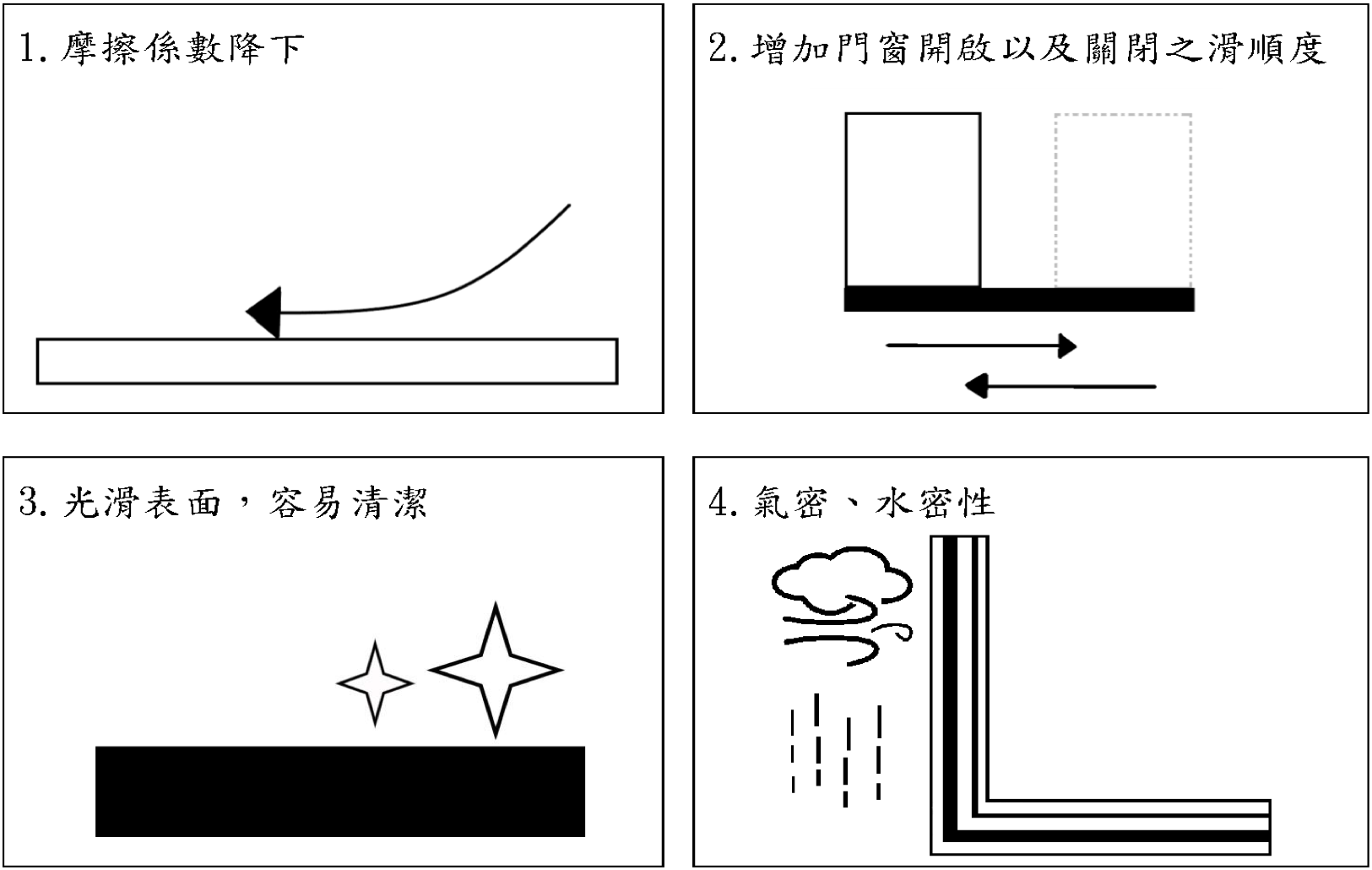 1. 摩擦係數降下

2. 增加門窗開啟以及關閉之滑順度

3. 光滑表面，容易清潔

4. 氣密、水密性