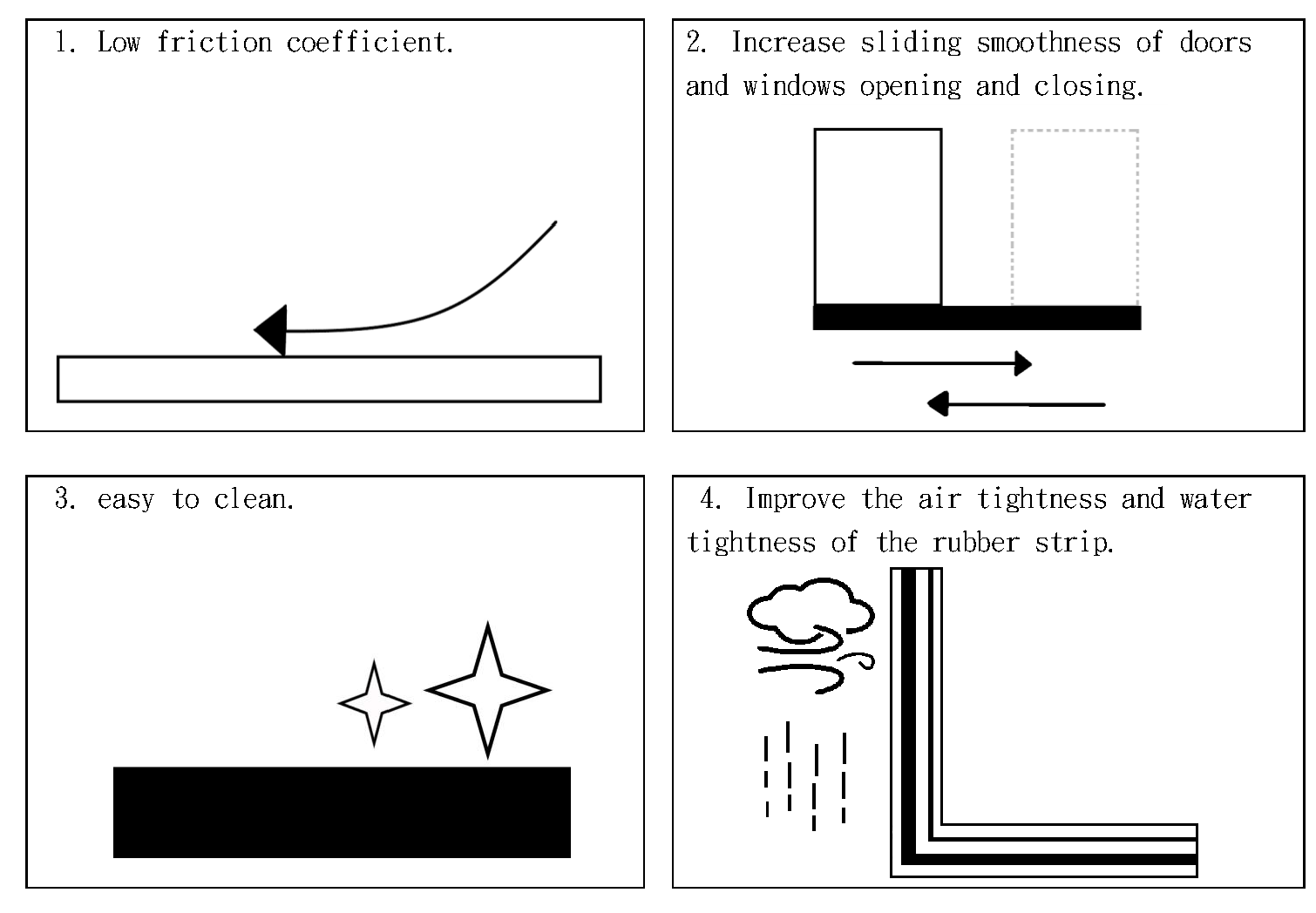 1. Low friction coefficient.

2. Increase sliding smoothness of doors and windows opening and closing.

3. easy to clean.

4. Improve the air tightness and water tightness of the rubber strip.